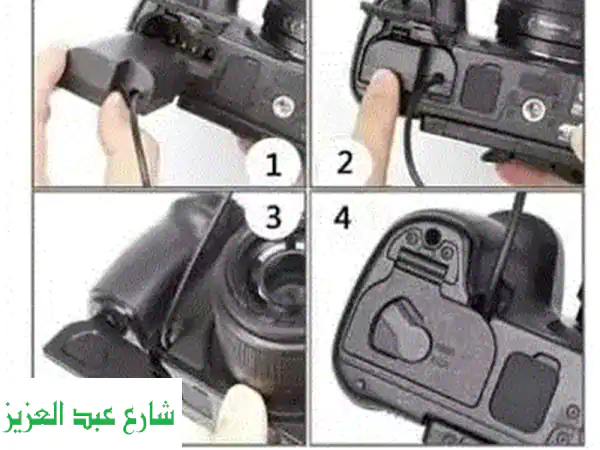 1
2
3
4
شارع عبد العزيز