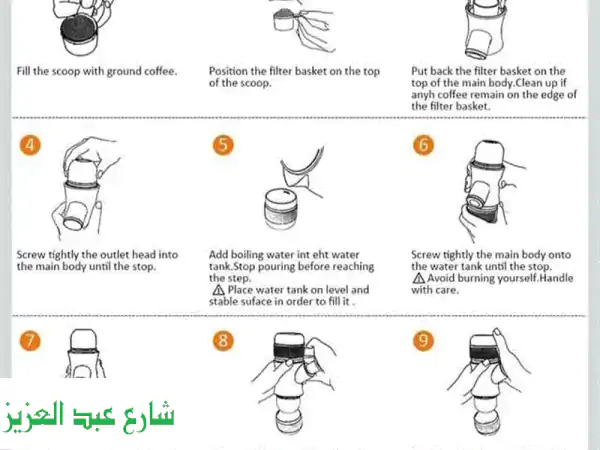 Fill the scoop with ground coffee.

Position the filter basket on the top of the scoop.

Put back the filter basket on the top of the main body.Clean up if anyh coffee remain on the edge of the filter basket.

4

Screw tightly the outlet head into the main body until the stop.

5

Add boiling water int eht water tank.Stop pouring before reaching the step.
⚠ Place water tank on level and stable suface in order to fill it .

6

Screw tightly the main body onto the water tank until the stop.
⚠ Avoid burning yourself.Handle with care.

7

8

9

شارع عبد العزيز